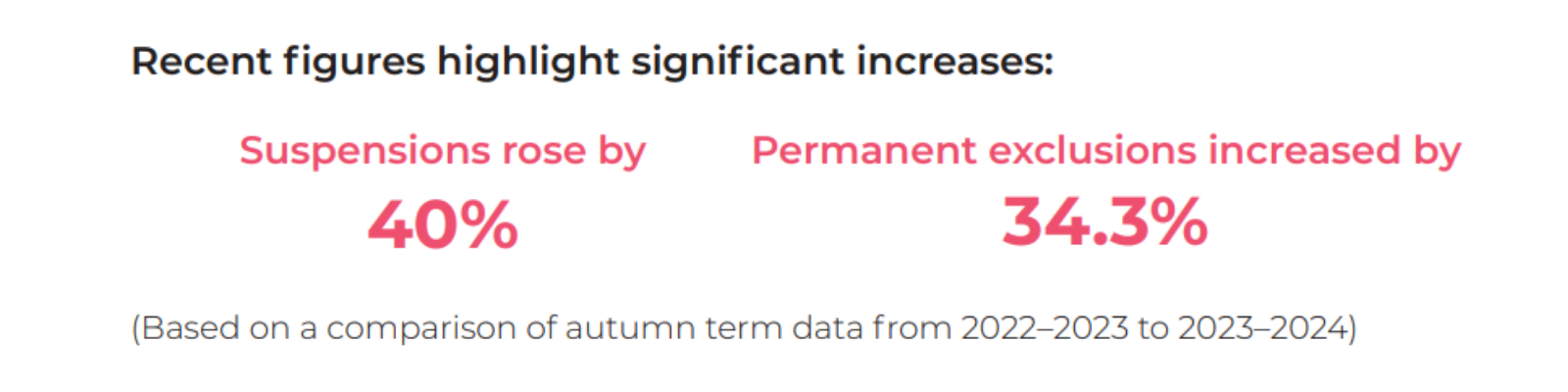 Recent figures highlight significant increases:

Suspensions rose by
40%

Permanent exclusions increased by
34.3%

(Based on a comparison of autumn term data from 2022–2023 to 2023–2024)